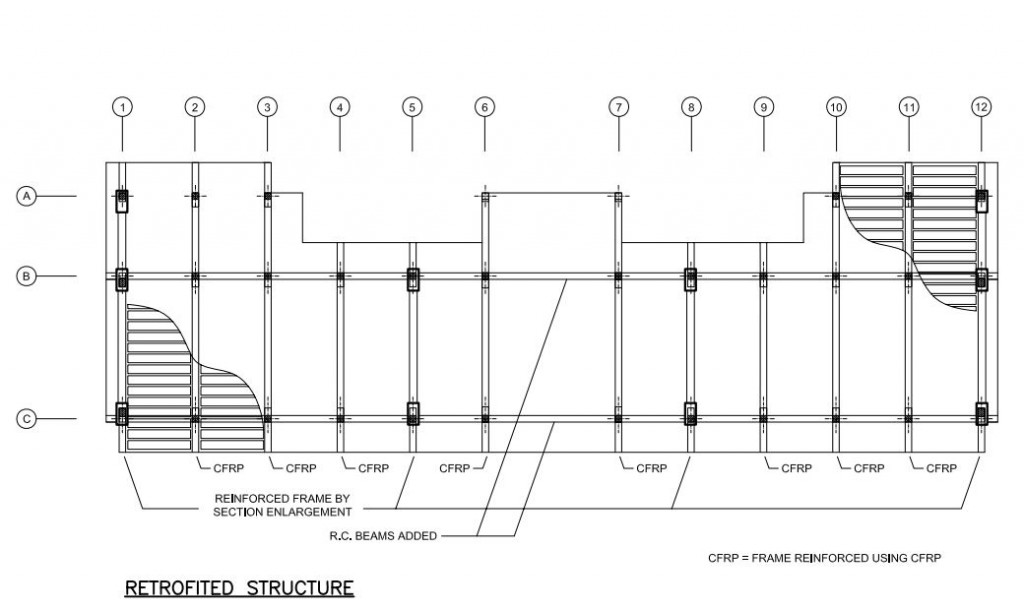 1 2 3 4 5 6 7 8 9 10 11 12

A

B

C

CFRP CFRP CFRP CFRP CFRP CFRP CFRP CFRP

REINFORCED FRAME BY SECTION ENLARGEMENT

R.C. BEAMS ADDED

CFRP = FRAME REINFORCED USING CFRP

RETROFITED STRUCTURE